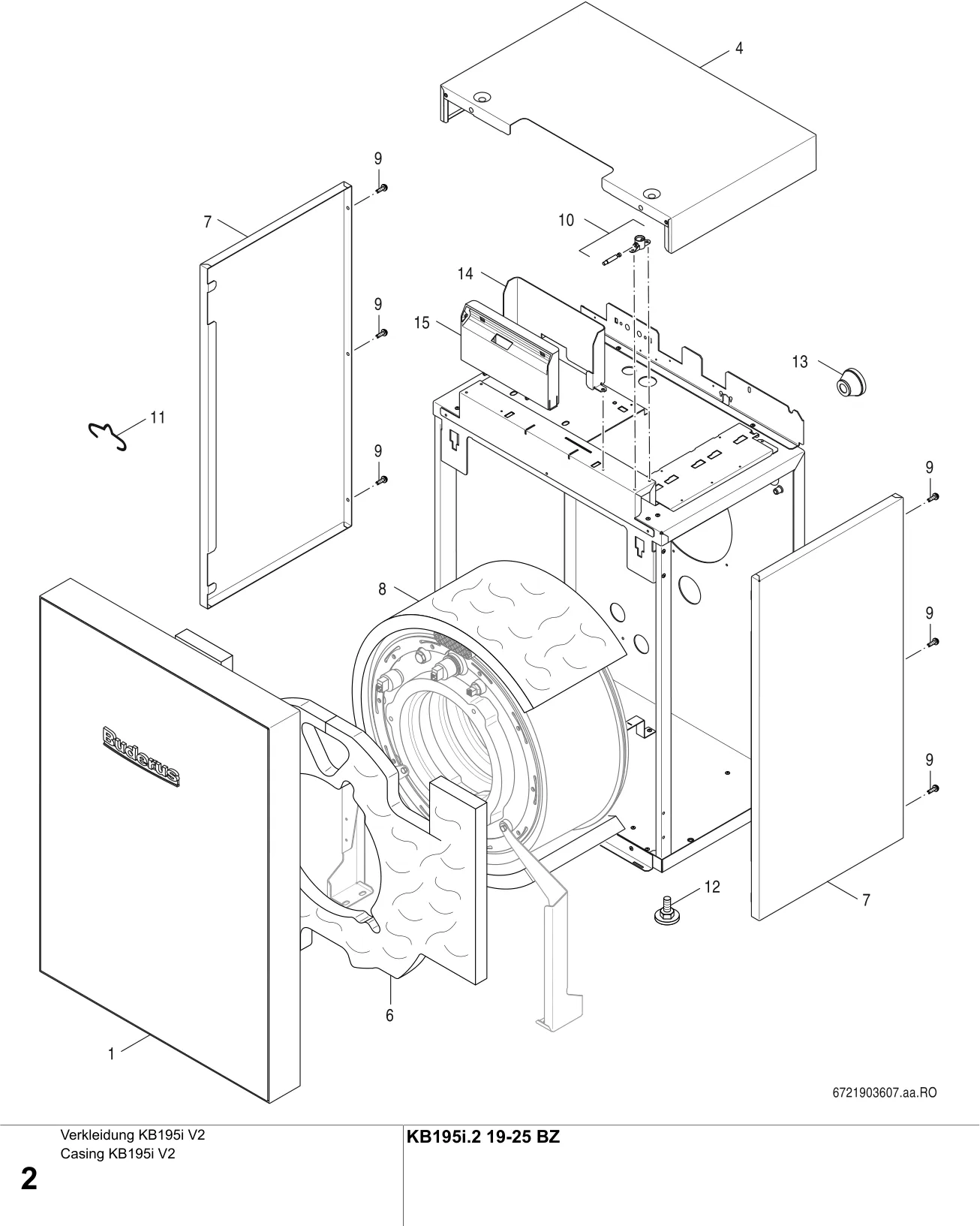 4

9

7

10

14

9

15

13

11

9

9

8

9

Buderus

9

12

7

6

1

6721903607.aa.RO

Verkleidung KB195i V2
Casing KB195i V2

2

KB195i.2 19-25 BZ