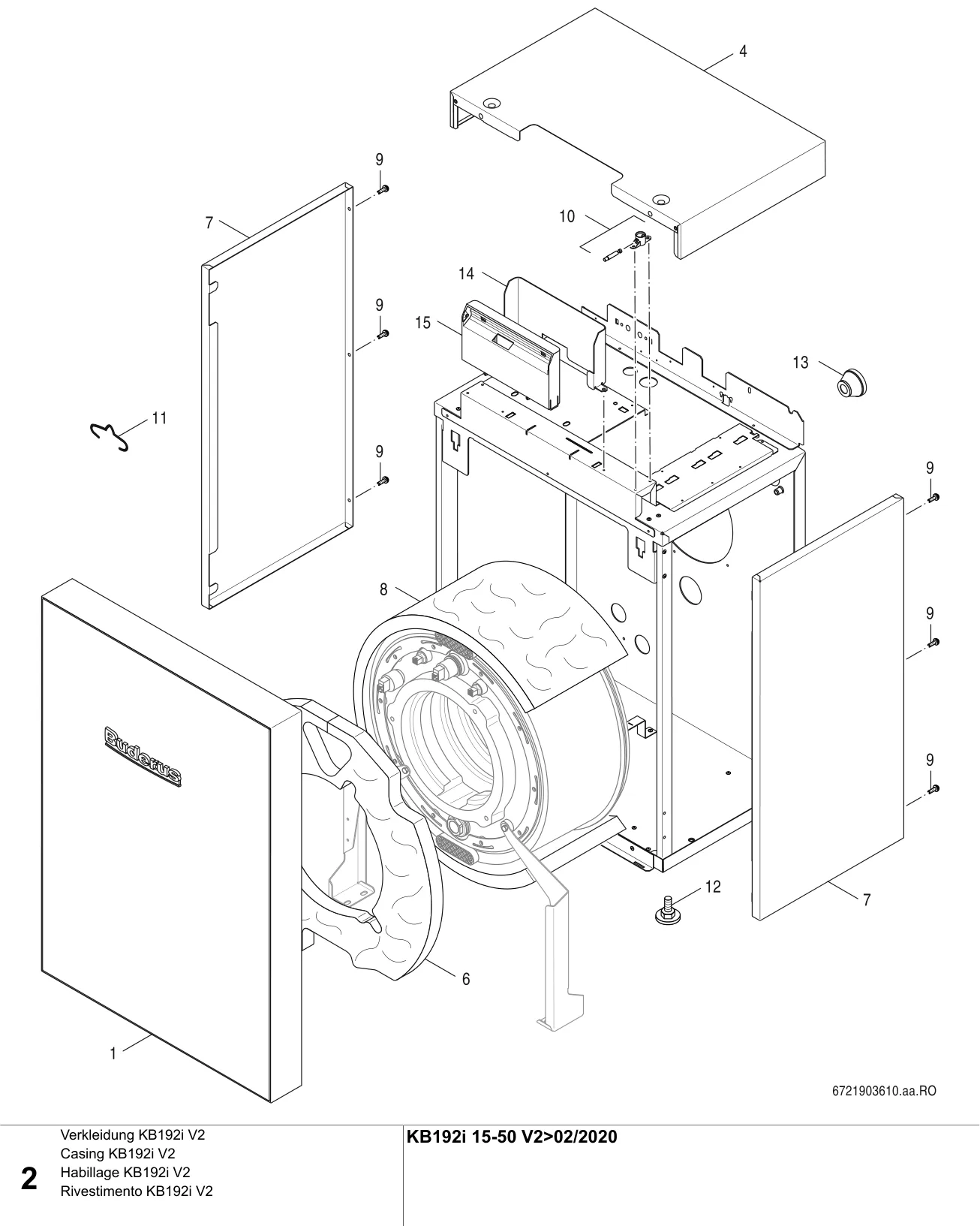 4
9
7
10
14
9
15
13
11
9
9
8
9
Buderus
9
12
7
6
1
6721903610.aa.RO

2
Verkleidung KB192i V2
Casing KB192i V2
Habillage KB192i V2
Rivestimento KB192i V2

KB192i 15-50 V2>02/2020